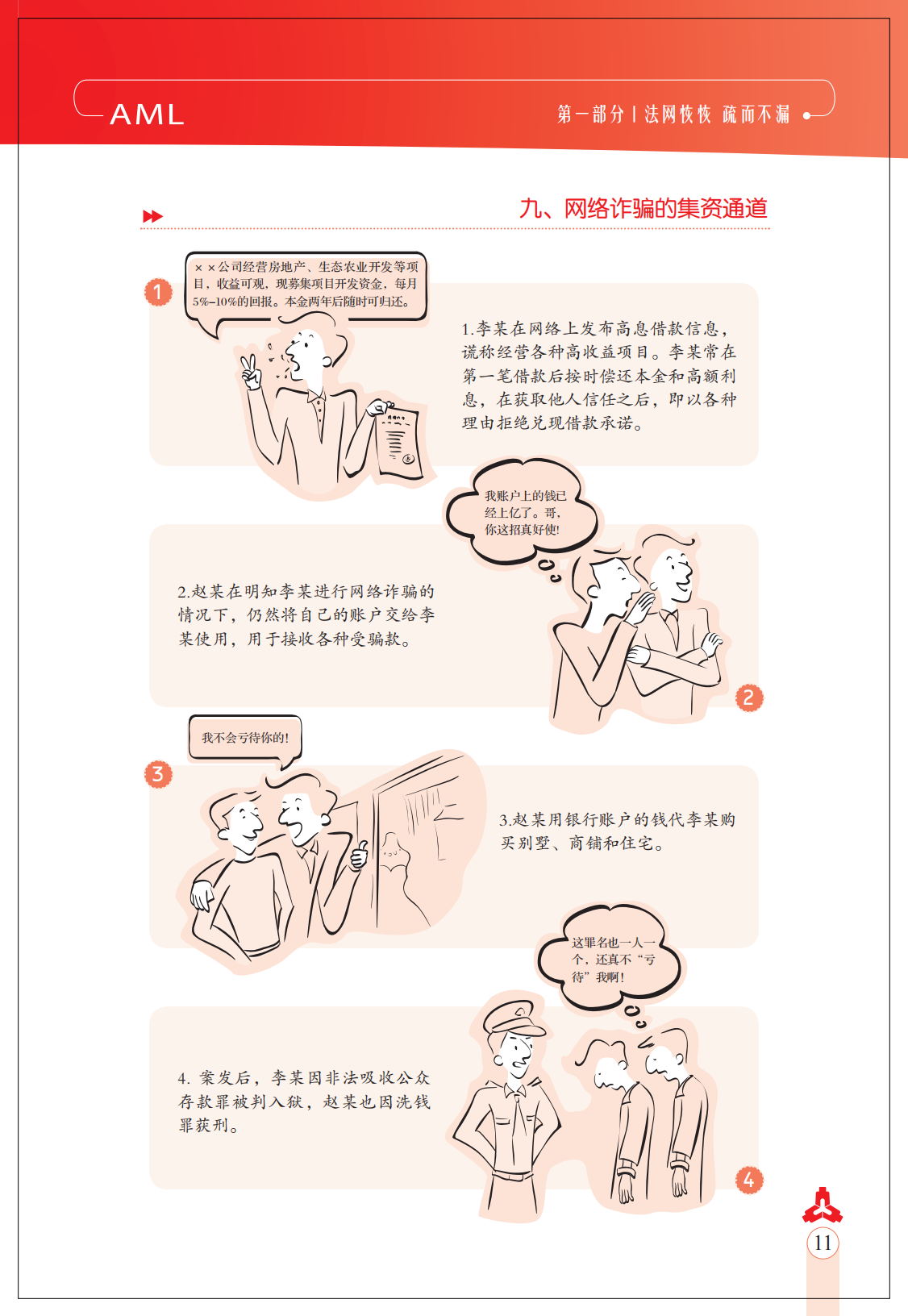 AML

第一部分 | 法网恢恢 疏而不漏

九、网络诈骗的集资通道

1

××公司经营房地产、生态农业开发等项目，收益可观，现募集项目开发资金，每月5%–10%的回报。本金两年后随时可归还。

1.李某在网络上发布高息借款信息，谎称经营各种高收益项目。李某常在第一笔借款后按时偿还本金和高额利息，在获取他人信任之后，即以各种理由拒绝兑现借款承诺。

我账户上的钱已经上亿了。哥，你这招真好使！

2.赵某在明知李某进行网络诈骗的情况下，仍然将自己的账户交给李某使用，用于接收各种受骗款。

2

我不会亏待你的！

3

3.赵某用银行账户的钱代李某购买别墅、商铺和住宅。

这罪名也一人一个，还真不“亏待”我啊！

4. 案发后，李某因非法吸收公众存款罪被判入狱，赵某也因洗钱罪获刑。

4

11