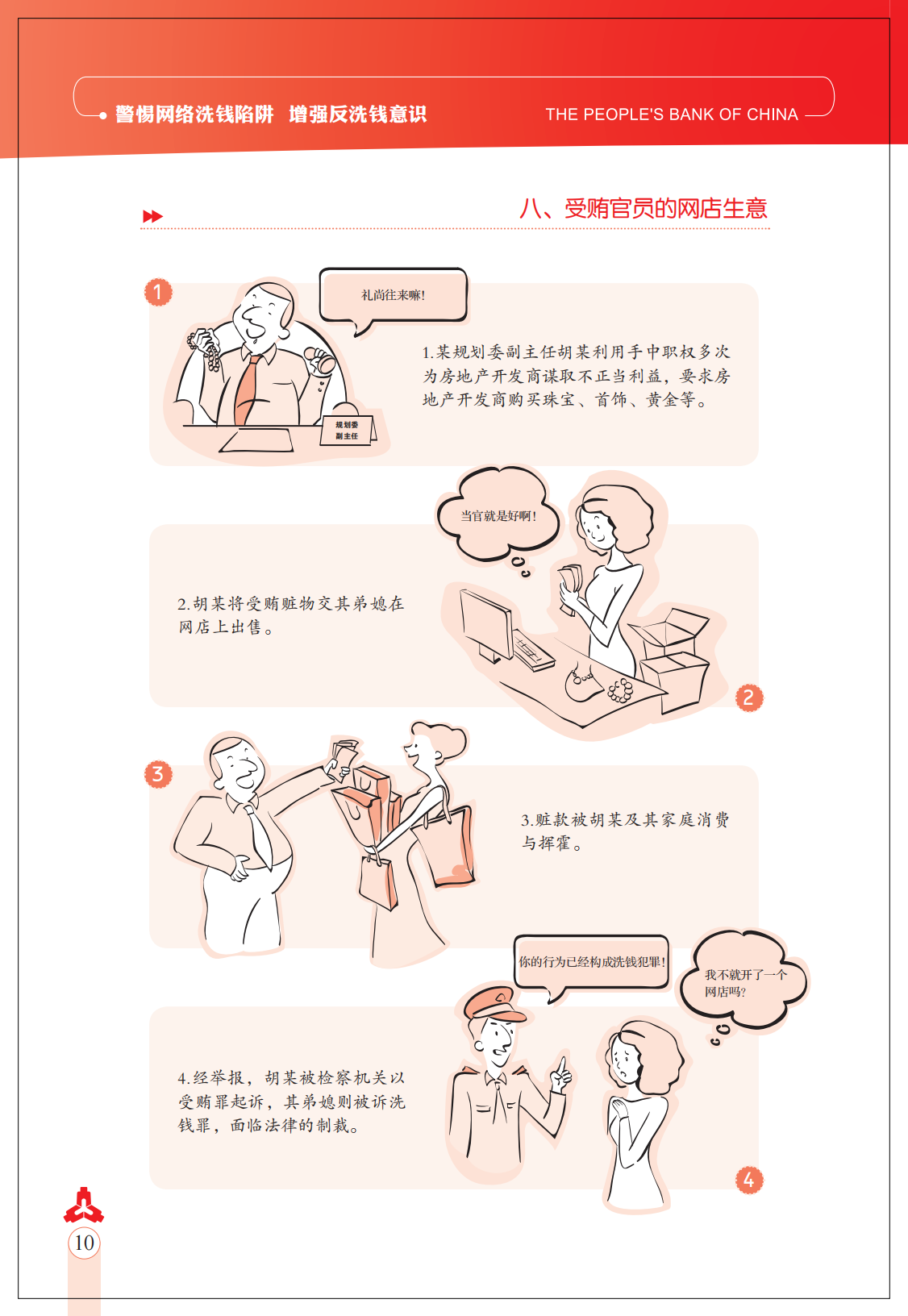 警惕网络洗钱陷阱 增强反洗钱意识

THE PEOPLE'S BANK OF CHINA

八、受贿官员的网店生意

1

礼尚往来嘛!

规划委
副主任

1.某规划委副主任胡某利用手中职权多次为房地产开发商谋取不正当利益，要求房地产开发商购买珠宝、首饰、黄金等。

当官就是好啊!

2.胡某将受贿赃物交其弟媳在网店上出售。

2

3

3.赃款被胡某及其家庭消费与挥霍。

你的行为已经构成洗钱犯罪!

我不就开了一个网店吗?

4.经举报，胡某被检察机关以受贿罪起诉，其弟媳则被诉洗钱罪，面临法律的制裁。

4

10