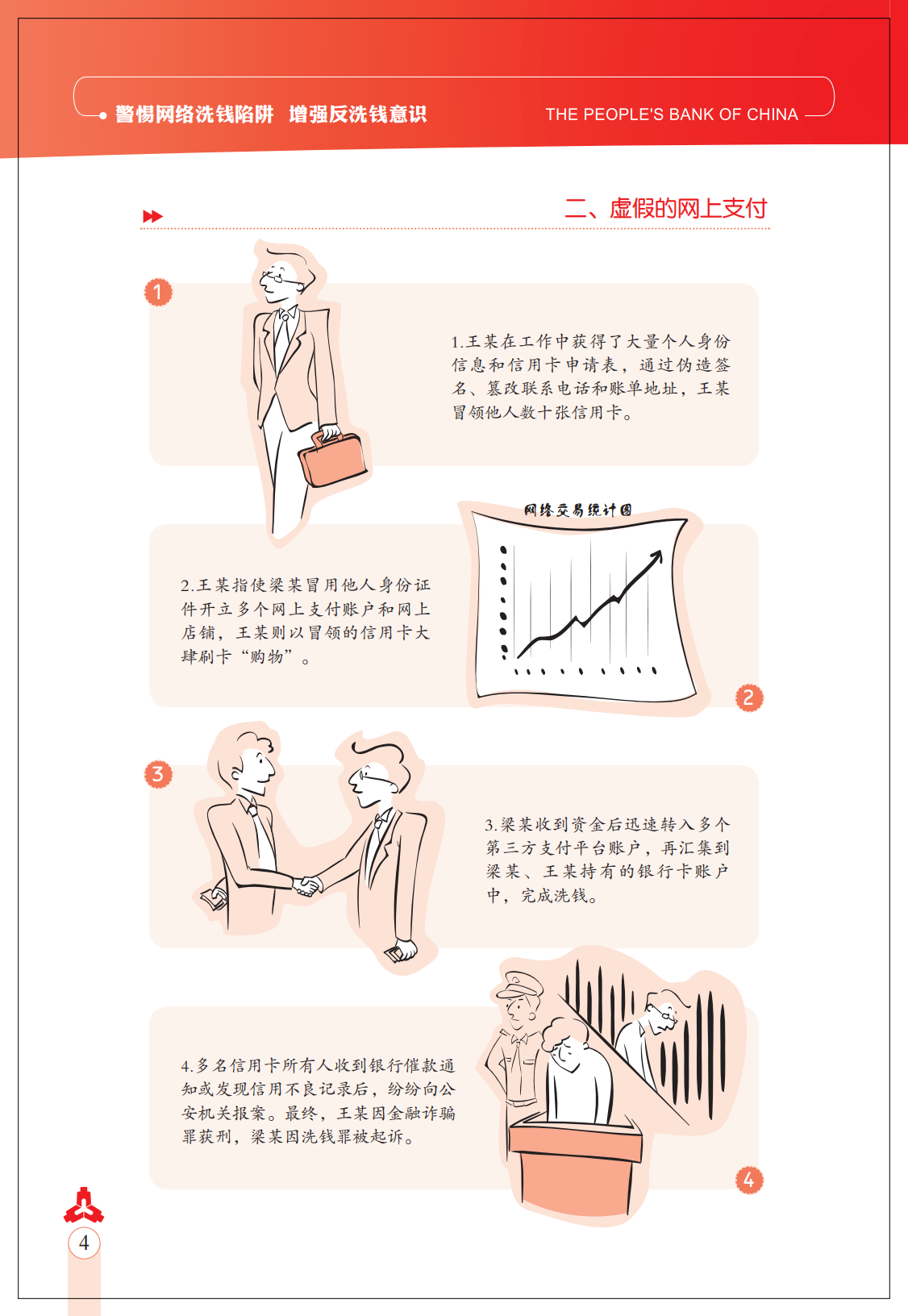 警惕网络洗钱陷阱 增强反洗钱意识

THE PEOPLE'S BANK OF CHINA

二、虚假的网上支付

1

1.王某在工作中获得了大量个人身份信息和信用卡申请表，通过伪造签名、篡改联系电话和账单地址，王某冒领他人数十张信用卡。

网络交易统计图

2.王某指使梁某冒用他人身份证件开立多个网上支付账户和网上店铺，王某则以冒领的信用卡大肆刷卡“购物”。

2

3

3.梁某收到资金后迅速转入多个第三方支付平台账户，再汇集到梁某、王某持有的银行卡账户中，完成洗钱。

4.多名信用卡所有人收到银行催款通知或发现信用不良记录后，纷纷向公安机关报案。最终，王某因金融诈骗罪获刑，梁某因洗钱罪被起诉。

4

4